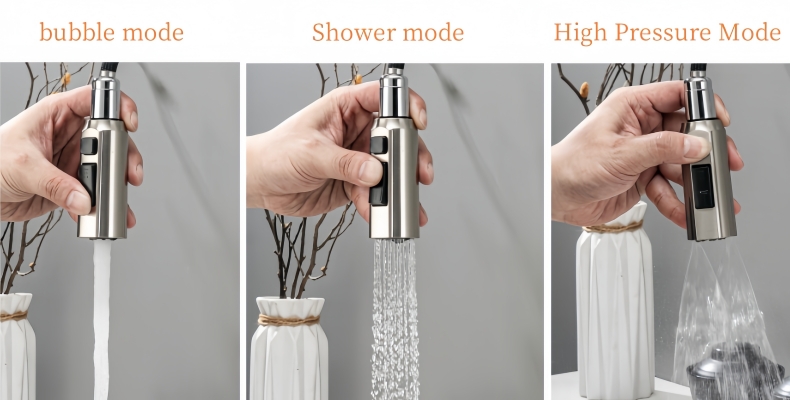 bubble mode

Shower mode

High Pressure Mode