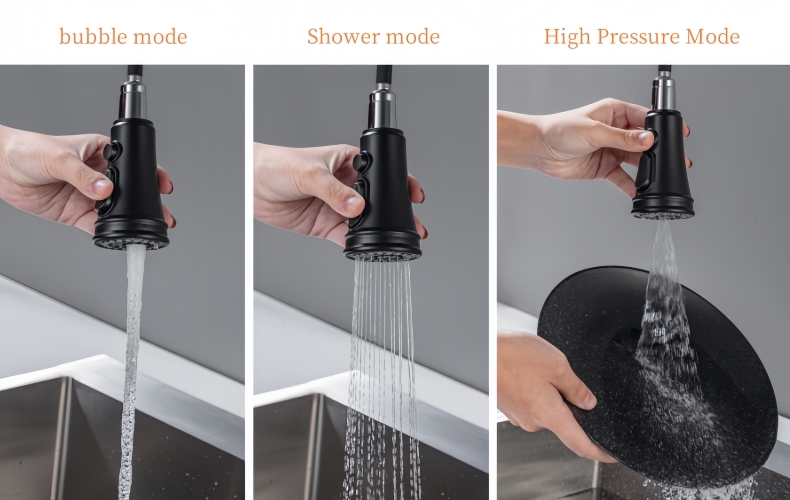 bubble mode

Shower mode

High Pressure Mode