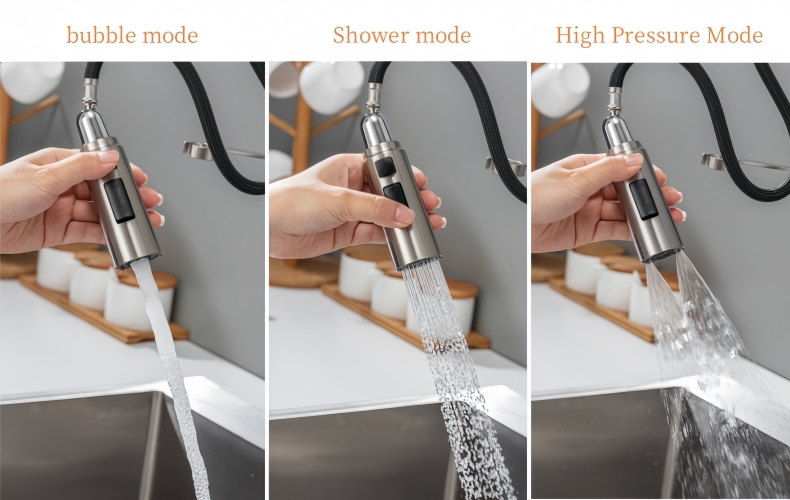 bubble mode

Shower mode

High Pressure Mode