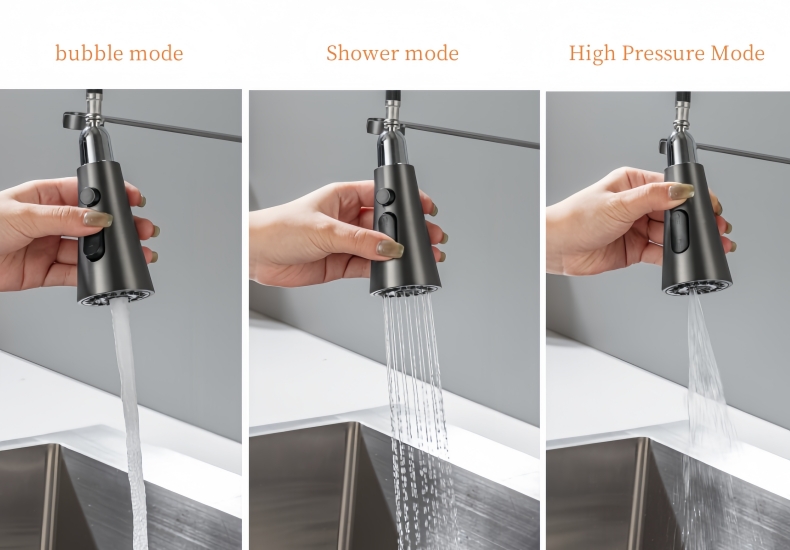 bubble mode

Shower mode

High Pressure Mode